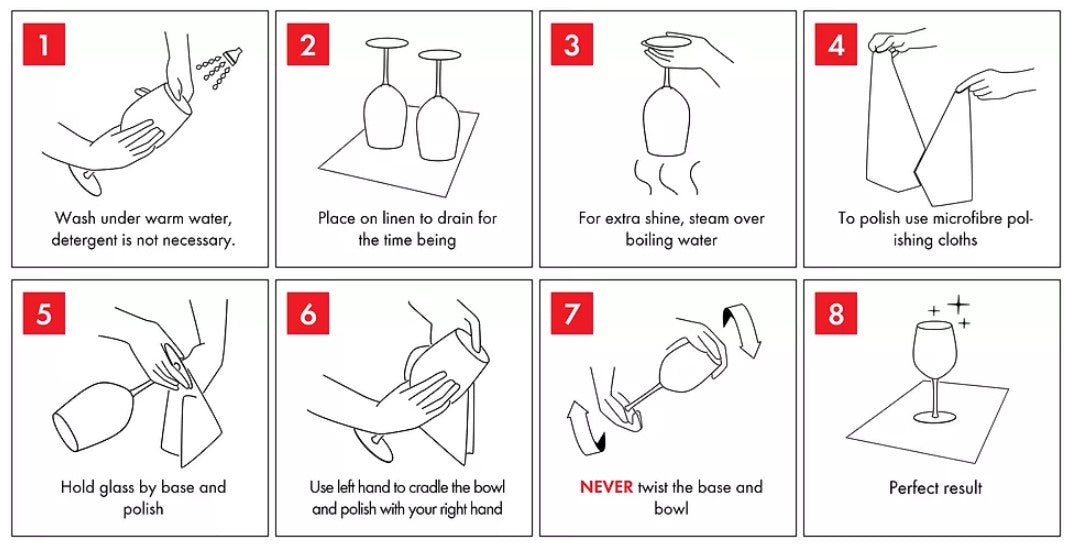 1

Wash under warm water, detergent is not necessary.

2

Place on linen to drain for the time being

3

For extra shine, steam over boiling water

4

To polish use microfibre polishing cloths

5

Hold glass by base and polish

6

Use left hand to cradle the bowl and polish with your right hand

7

NEVER twist the base and bowl

8

Perfect result